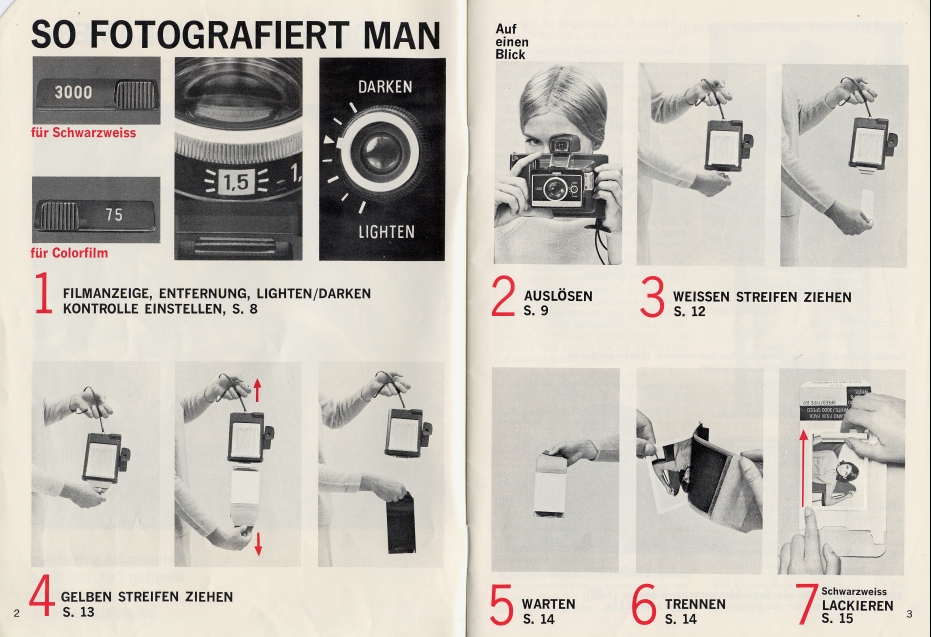 SO FOTOGRAFIERT MAN

3000

für Schwarzweiss

75

für Colorfilm

1,5

DARKEN

LIGHTEN

1 FILMANZEIGE, ENTFERNUNG, LIGHTEN/DARKEN KONTROLLE EINSTELLEN, S. 8

4 GELBEN STREIFEN ZIEHEN S. 13

2

Auf einen Blick

2 AUSLÖSEN S. 9

3 WEISSEN STREIFEN ZIEHEN S. 12

5 WARTEN S. 14

6 TRENNEN S. 14

7 Schwarzweiss LACKIEREN S. 15

3